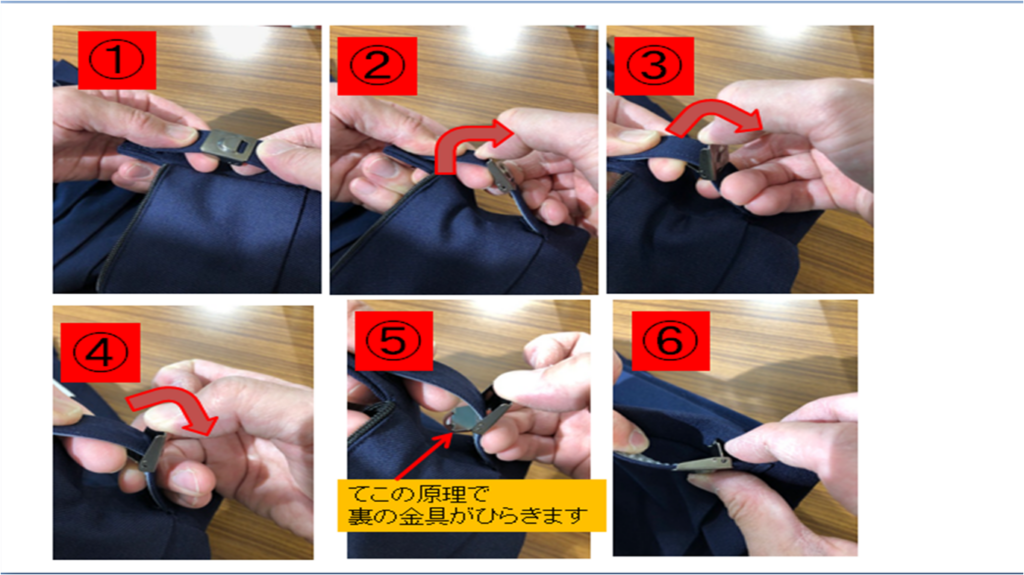 ①

②

③

④

⑤

てこの原理で
裏の金具がひらきます

⑥